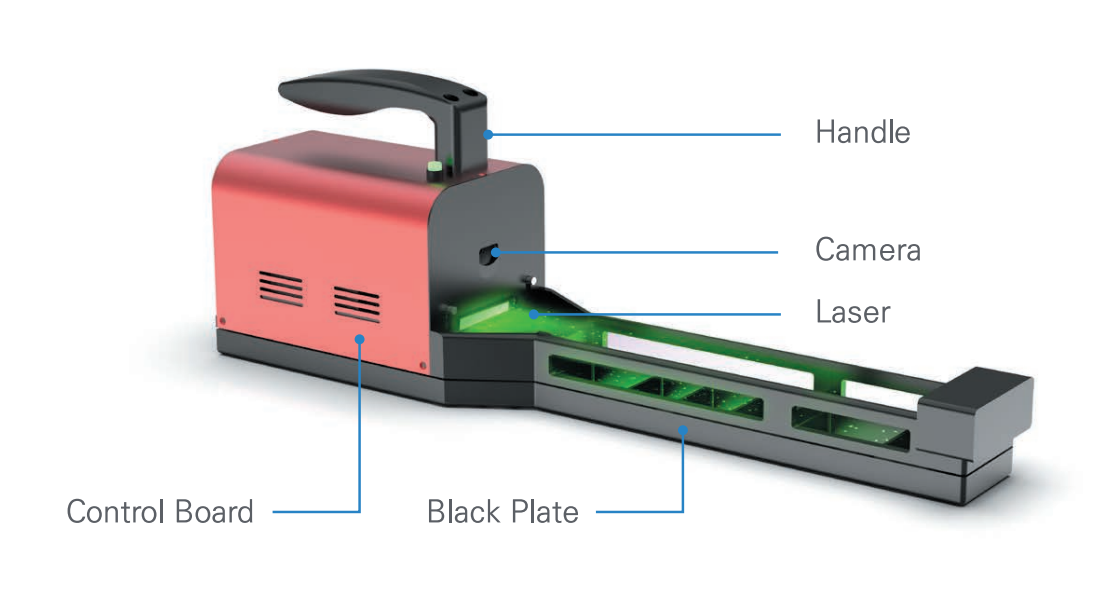 Handle

Camera

Laser

Control Board

Black Plate